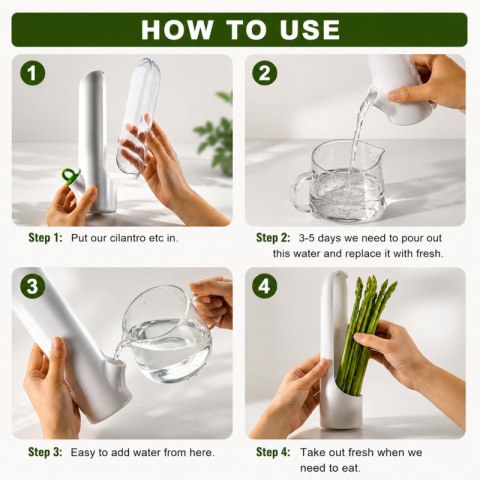 HOW TO USE

1

Step 1: Put our cilantro etc in.

2

Step 2: 3-5 days we need to pour out this water and replace it with fresh.

3

Step 3: Easy to add water from here.

4

Step 4: Take out fresh when we need to eat.